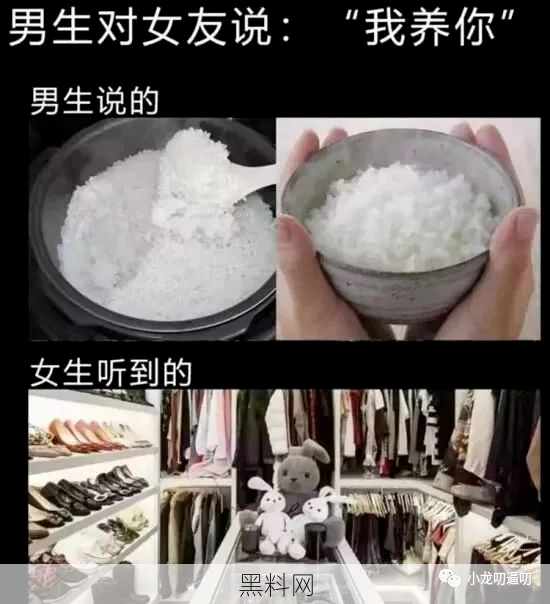 男生对女友说：“我养你”

男生说的

女生听到的

黑料网

小龙叨逼叨